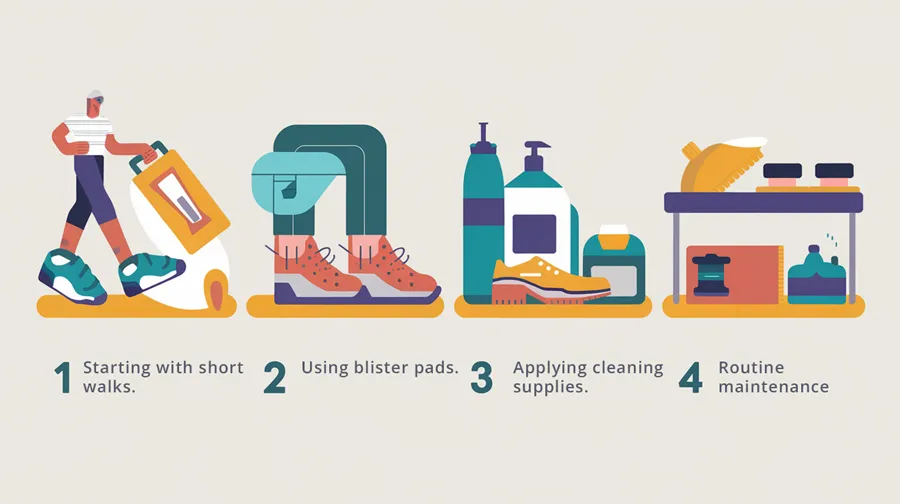 1 Starting with short walks.

2 Using blister pads.

3 Applying cleaning supplies.

4 Routine maintenance